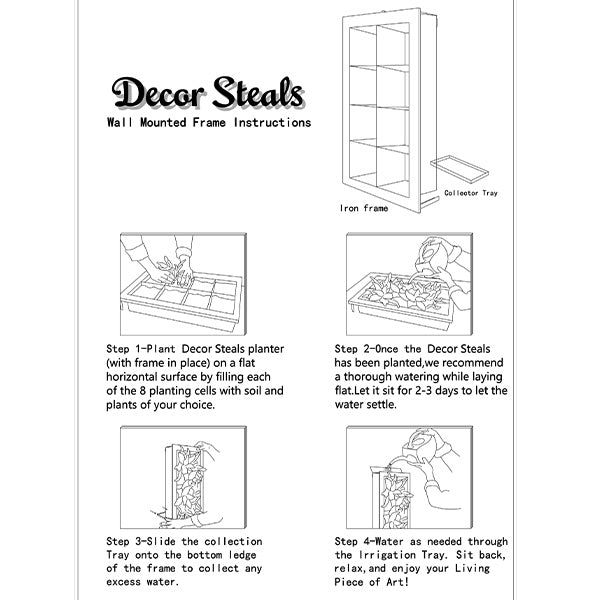 Decor Steals
Wall Mounted Frame Instructions

Collector Tray
Iron frame

Step 1-Plant Decor Steals planter (with frame in place) on a flat horizontal surface by filling each of the 8 planting cells with soil and plants of your choice.

Step 2-Once the Decor Steals has been planted,we recommend a thorough watering while laying flat.Let it sit for 2-3 days to let the water settle.

Step 3-Slide the collection Tray onto the bottom ledge of the frame to collect any excess water.

Step 4-Water as needed through the Irrigation Tray. Sit back, relax,and enjoy your Living Piece of Art!