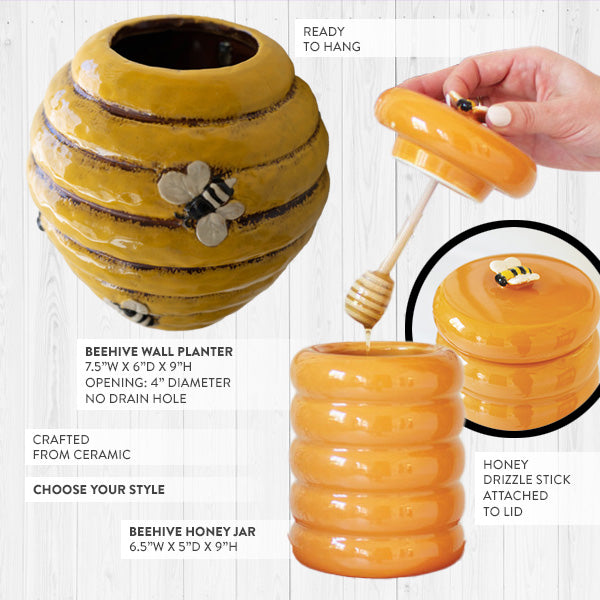 READY TO HANG

BEEHIVE WALL PLANTER
7.5"W X 6"D X 9"H
OPENING: 4" DIAMETER
NO DRAIN HOLE

CRAFTED FROM CERAMIC

CHOOSE YOUR STYLE

BEEHIVE HONEY JAR
6.5"W X 5"D X 9"H

HONEY DRIZZLE STICK ATTACHED TO LID